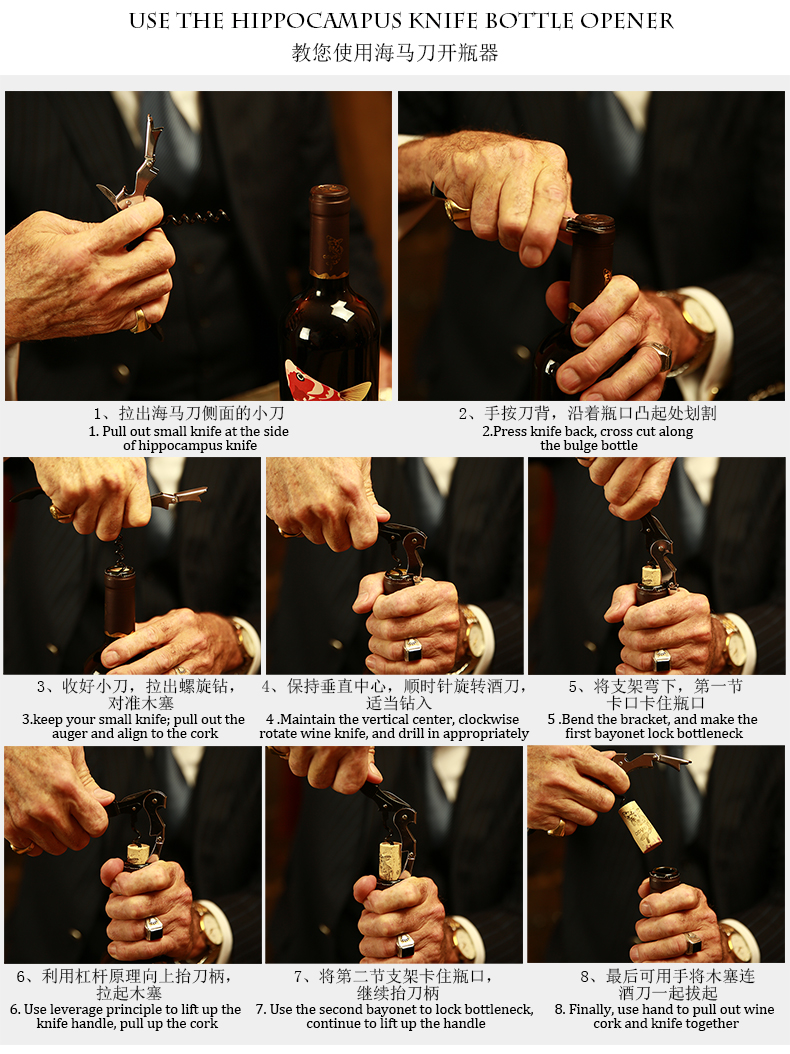 USE THE HIPPOCAMPUS KNIFE BOTTLE OPENER
教您使用海马刀开瓶器

1、拉出海马刀侧面的小刀
1. Pull out small knife at the side of hippocampus knife

2、手按刀背，沿着瓶口凸起处划割
2.Press knife back, cross cut along the bulge bottle

3、收好小刀，拉出螺旋钻，对准木塞
3.keep your small knife; pull out the auger and align to the cork

4、保持垂直中心，顺时针旋转酒刀，适当钻入
4 .Maintain the vertical center, clockwise rotate wine knife, and drill in appropriately

5、将支架弯下，第一节卡口卡住瓶口
5 .Bend the bracket, and make the first bayonet lock bottleneck

6、利用杠杆原理向上抬刀柄，拉起木塞
6. Use leverage principle to lift up the knife handle, pull up the cork

7、将第二节支架卡住瓶口，继续抬刀柄
7. Use the second bayonet to lock bottleneck, continue to lift up the handle

8、最后可用手将木塞连酒刀一起拔起
8. Finally, use hand to pull out wine cork and knife together