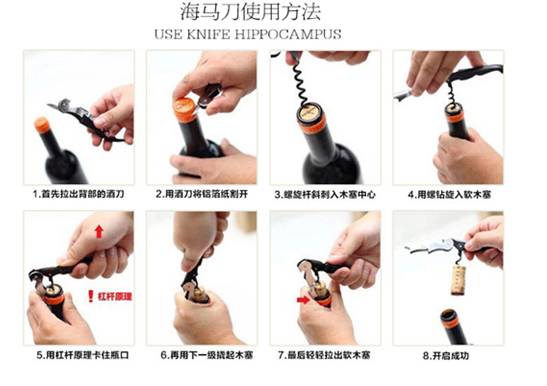 海马刀使用方法
USE KNIFE HIPPOCAMPUS

1.首先拉出背部的酒刀

2.用酒刀将铝箔纸割开

3.螺旋杆斜刺入木塞中心

4.用螺钻旋入软木塞

! 杠杆原理

5.用杠杆原理卡住瓶口

6.再用下一级撬起木塞

7.最后轻轻拉出软木塞

8.开启成功