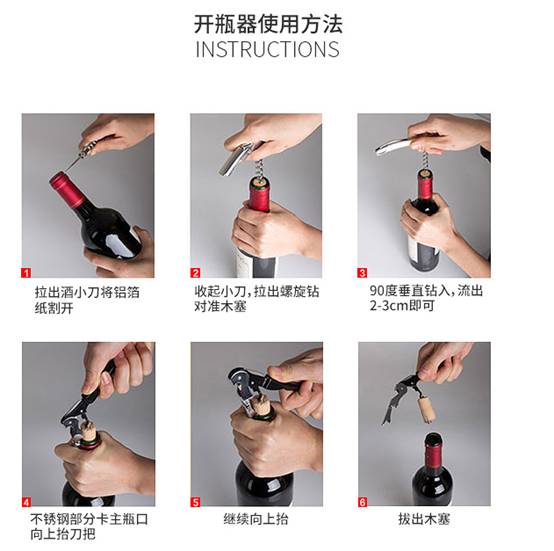 开瓶器使用方法
INSTRUCTIONS

1
拉出酒小刀将铝箔纸割开

2
收起小刀，拉出螺旋钻对准木塞

3
90度垂直钻入，流出2-3cm即可

4
不锈钢部分卡主瓶口向上抬刀把

5
继续向上抬

6
拔出木塞