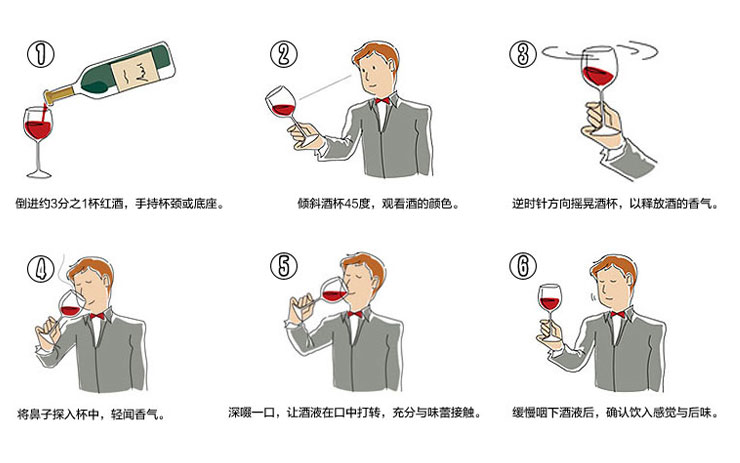 ①

倒进约3分之1杯红酒，手持杯颈或底座。

②

倾斜酒杯45度，观看酒的颜色。

③

逆时针方向摇晃酒杯，以释放酒的香气。

④

将鼻子探入杯中，轻闻香气。

⑤

深啜一口，让酒液在口中打转，充分与味蕾接触。

⑥

缓慢咽下酒液后，确认饮入感觉与后味。