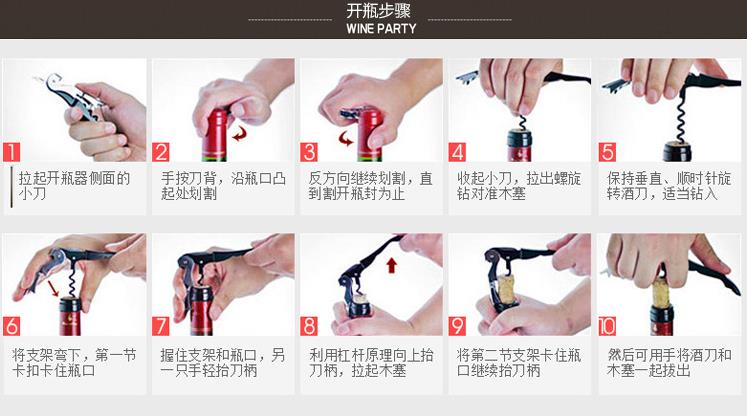 开瓶步骤
WINE PARTY

1
拉起开瓶器侧面的小刀

2
手按刀背，沿瓶口凸起处划割

3
反方向继续划割，直到割开瓶封为止

4
收起小刀，拉出螺旋钻对准木塞

5
保持垂直、顺时针旋转酒刀，适当钻入

6
将支架弯下，第一节卡扣卡住瓶口

7
握住支架和瓶口，另一只手轻抬刀柄

8
利用杠杆原理向上抬刀柄，拉起木塞

9
将第二节支架卡住瓶口继续抬刀柄

10
然后可用手将酒刀和木塞一起拔出