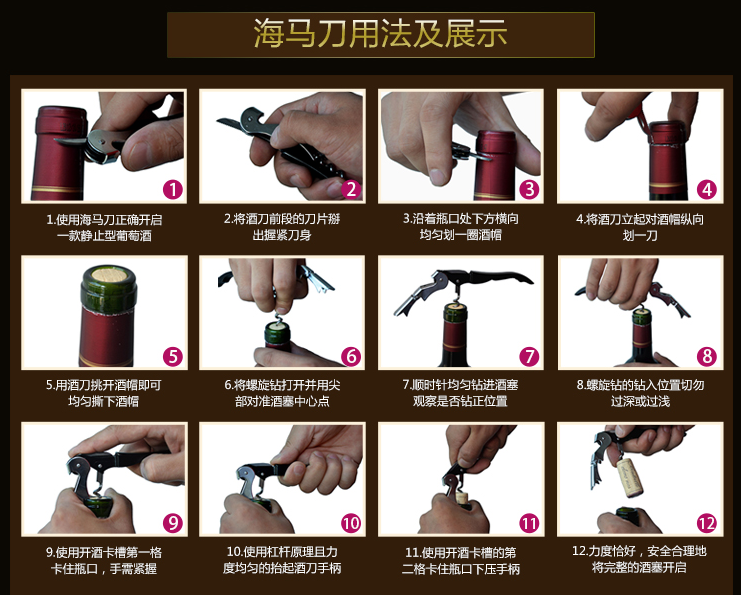 海马刀用法及展示

1

1.使用海马刀正确开启一款静止型葡萄酒

2

2.将酒刀前段的刀片掰出握紧刀身

3

3.沿着瓶口处下方横向均匀划一圈酒帽

4

4.将酒刀立起对酒帽纵向划一刀

5

5.用酒刀挑开酒帽即可均匀撕下酒帽

6

6.将螺旋钻打开并用尖部对准酒塞中心点

7

7.顺时针均匀钻进酒塞观察是否钻正位置

8

8.螺旋钻的钻入位置切勿过深或过浅

9

9.使用开酒卡槽第一格卡住瓶口，手需紧握

10

10.使用杠杆原理且力度均匀的抬起酒刀手柄

11

11.使用开酒卡槽的第二格卡住瓶口下压手柄

12

12.力度恰好，安全合理地将完整的酒塞开启