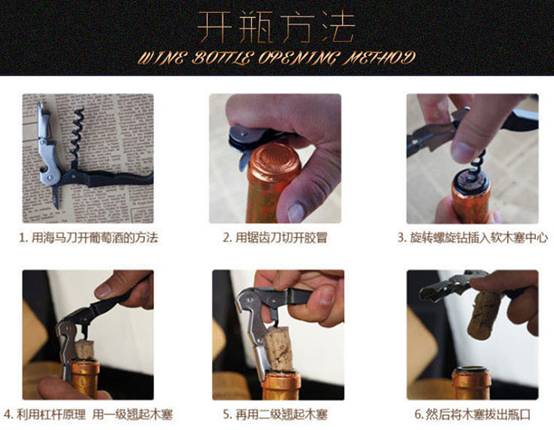 开瓶方法

WINE BOTTLE OPENING METHOD

1. 用海马刀开葡萄酒的方法

2. 用锯齿刀切开胶冒

3. 旋转螺旋钻插入软木塞中心

4. 利用杠杆原理 用一级翘起木塞

5. 再用二级翘起木塞

6. 然后将木塞拔出瓶口